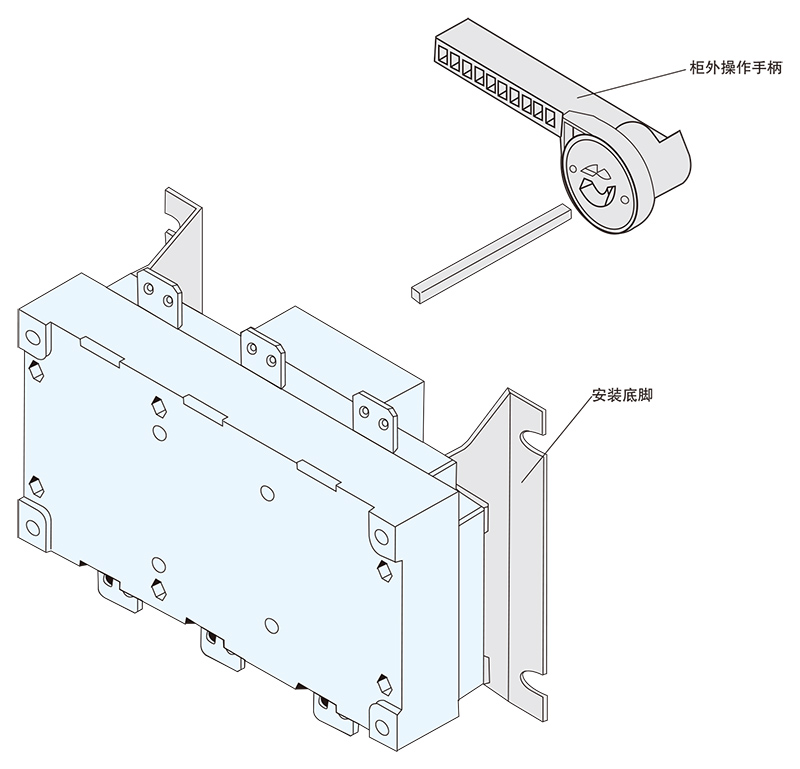 柜外操作手柄

安装底脚